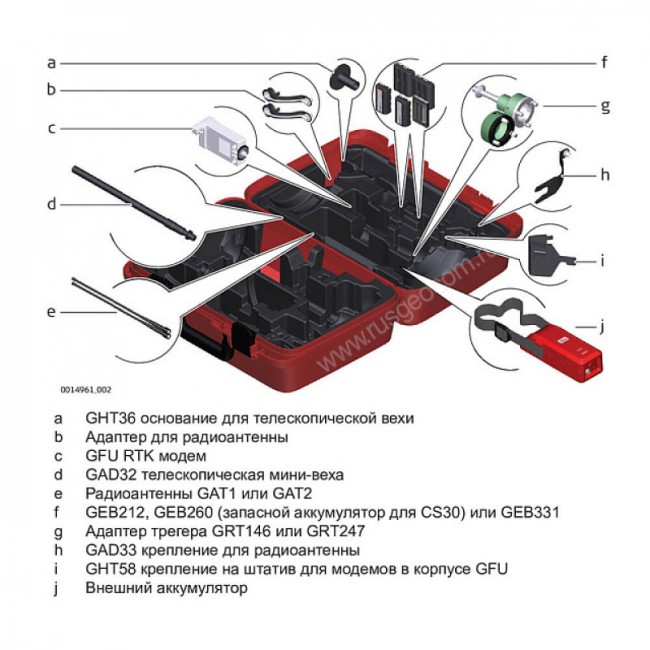 a
b
c
d
e
f
g
h
i
j

www.rusgeocom.ru

0014961_002

a GHT36 основание для телескопической вехи
b Адаптер для радиоантенны
c GFU RTK модем
d GAD32 телескопическая мини-веха
e Радиоантенны GAT1 или GAT2
f GEB212, GEB260 (запасной аккумулятор для CS30) или GEB331
g Адаптер трегера GRT146 или GRT247
h GAD33 крепление для радиоантенны
i GHT58 крепление на штатив для модемов в корпусе GFU
j Внешний аккумулятор